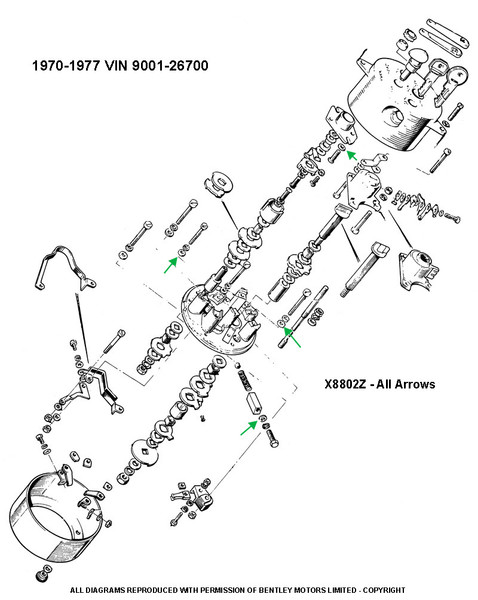 1970-1977 VIN 9001-26700

X8802Z - All Arrows

ALL DIAGRAMS REPRODUCED WITH PERMISSION OF BENTLEY MOTORS LIMITED - COPYRIGHT