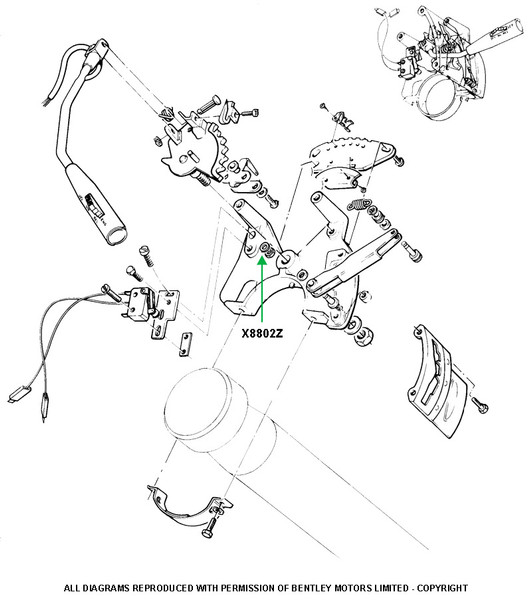 X8802Z

ALL DIAGRAMS REPRODUCED WITH PERMISSION OF BENTLEY MOTORS LIMITED - COPYRIGHT