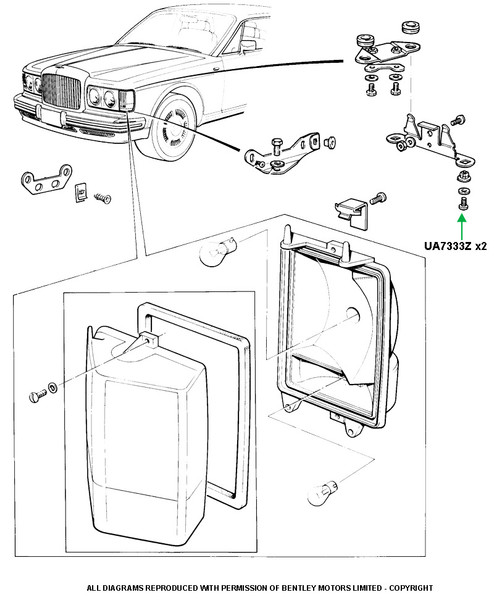 UA7333Z x2

ALL DIAGRAMS REPRODUCED WITH PERMISSION OF BENTLEY MOTORS LIMITED - COPYRIGHT