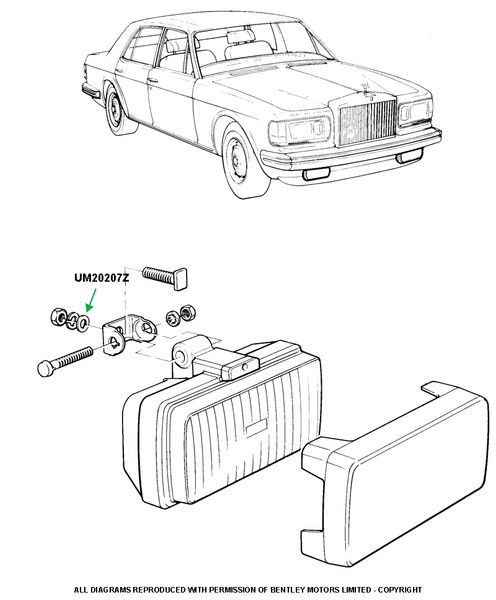 UM20207Z

ALL DIAGRAMS REPRODUCED WITH PERMISSION OF BENTLEY MOTORS LIMITED - COPYRIGHT