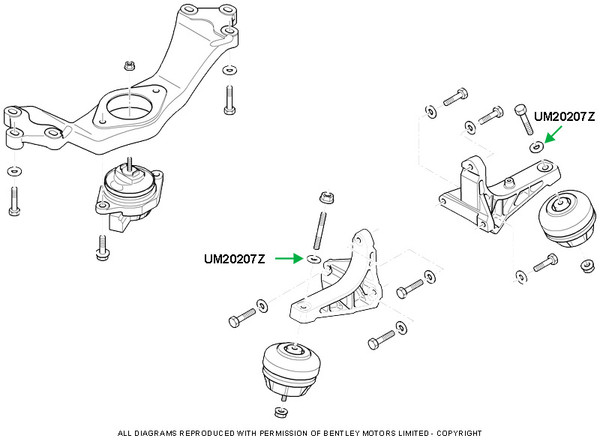 UM20207Z

UM20207Z

ALL DIAGRAMS REPRODUCED WITH PERMISSION OF BENTLEY MOTORS LIMITED - COPYRIGHT