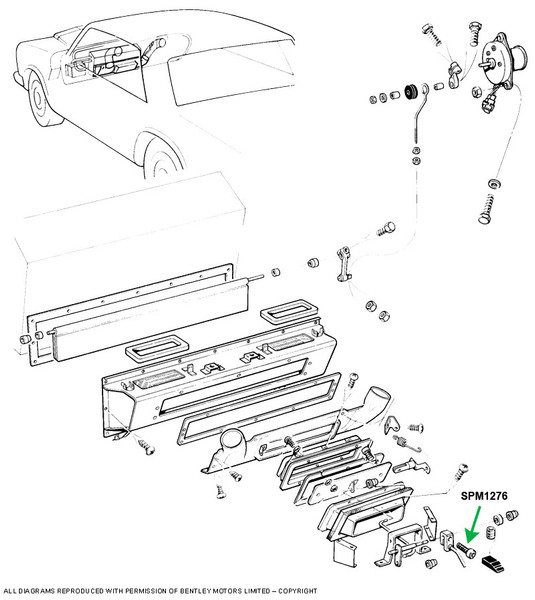 SPM1276

ALL DIAGRAMS REPRODUCED WITH PERMISSION OF BENTLEY MOTORS LIMITED – COPYRIGHT