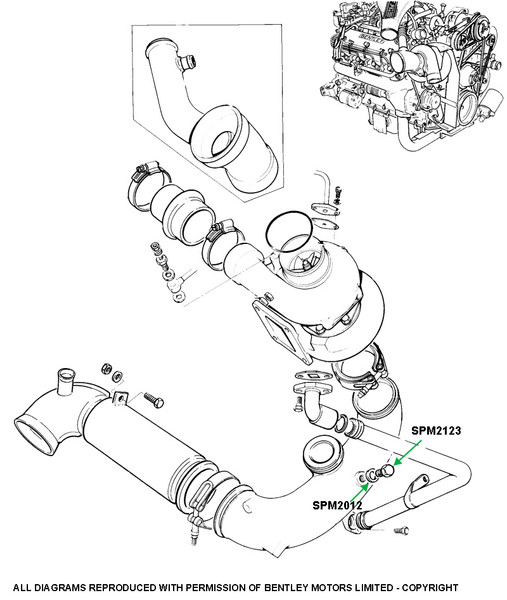 SPM2123

SPM2012

ALL DIAGRAMS REPRODUCED WITH PERMISSION OF BENTLEY MOTORS LIMITED - COPYRIGHT