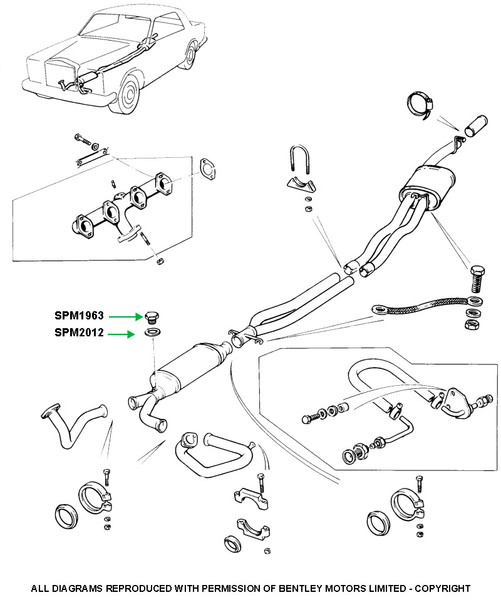 SPM1963
SPM2012

ALL DIAGRAMS REPRODUCED WITH PERMISSION OF BENTLEY MOTORS LIMITED - COPYRIGHT