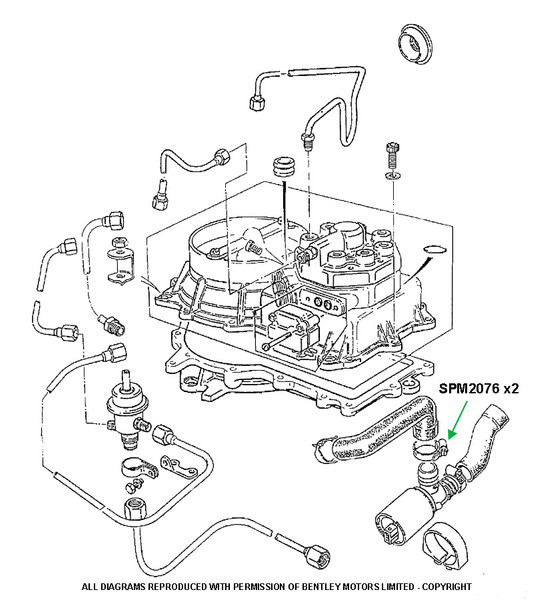 SPM2076 x2

ALL DIAGRAMS REPRODUCED WITH PERMISSION OF BENTLEY MOTORS LIMITED - COPYRIGHT