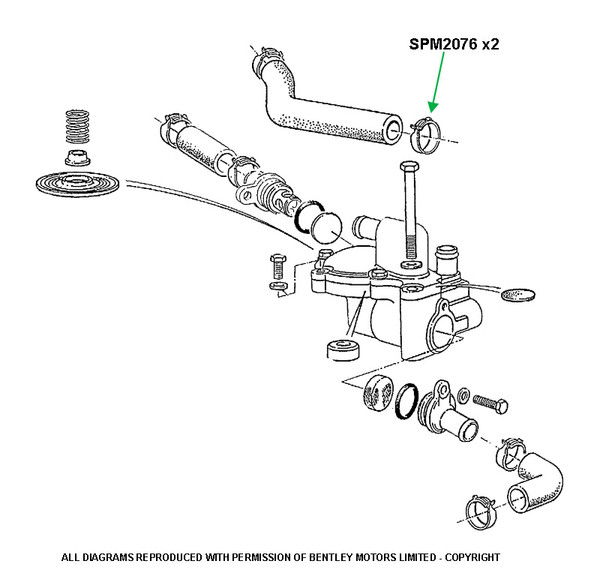 SPM2076 x2

ALL DIAGRAMS REPRODUCED WITH PERMISSION OF BENTLEY MOTORS LIMITED - COPYRIGHT