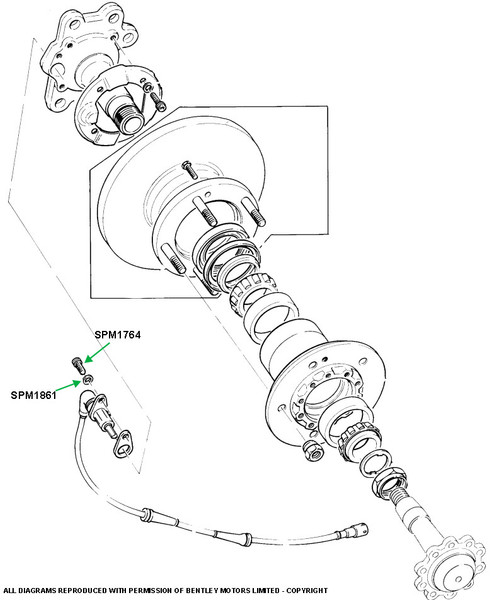 SPM1764

SPM1861

ALL DIAGRAMS REPRODUCED WITH PERMISSION OF BENTLEY MOTORS LIMITED - COPYRIGHT