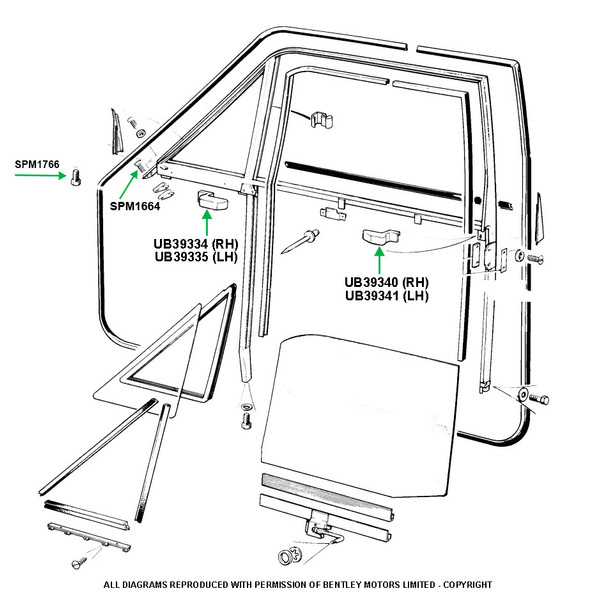 SPM1766

SPM1664

UB39334 (RH)
UB39335 (LH)

UB39340 (RH)
UB39341 (LH)

ALL DIAGRAMS REPRODUCED WITH PERMISSION OF BENTLEY MOTORS LIMITED - COPYRIGHT