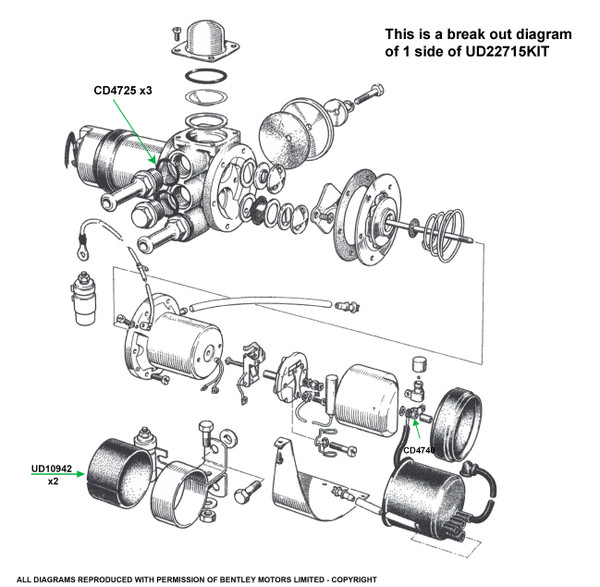 This is a break out diagram of 1 side of UD22715KIT

CD4725 x3

CD4740

UD10942 x2

ALL DIAGRAMS REPRODUCED WITH PERMISSION OF BENTLEY MOTORS LIMITED - COPYRIGHT