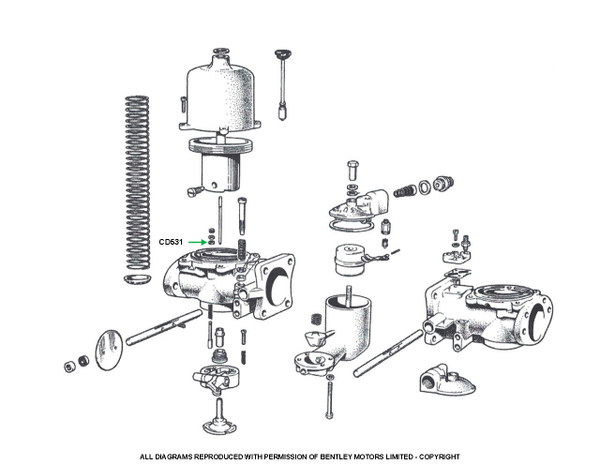 CD531

ALL DIAGRAMS REPRODUCED WITH PERMISSION OF BENTLEY MOTORS LIMITED - COPYRIGHT