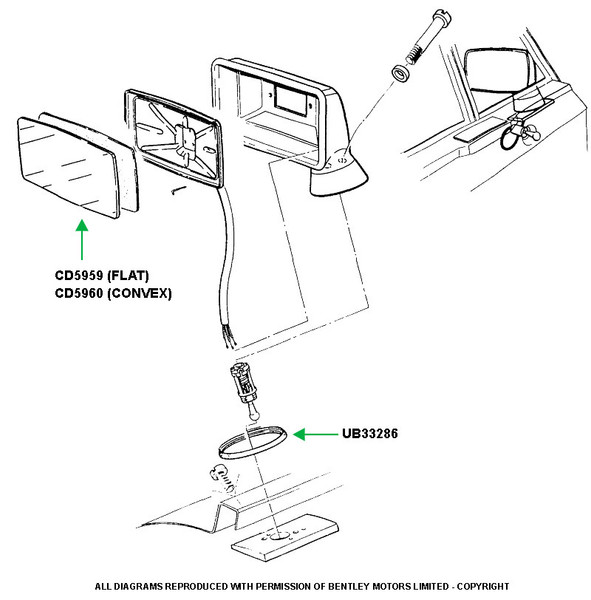 CD5959 (FLAT)
CD5960 (CONVEX)

UB33286

ALL DIAGRAMS REPRODUCED WITH PERMISSION OF BENTLEY MOTORS LIMITED - COPYRIGHT