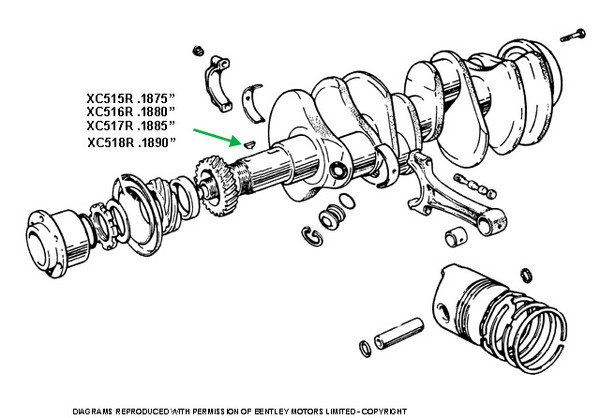 XC515R .1875"
XC516R .1880"
XC517R .1885"
XC518R .1890"

DIAGRAMS REPRODUCED WITH PERMISSION OF BENTLEY MOTORS LIMITED - COPYRIGHT