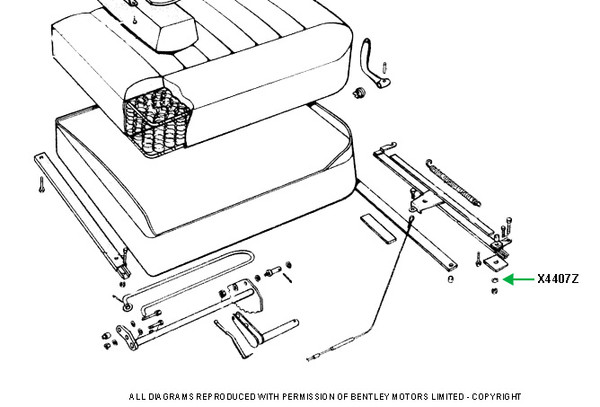 X4407Z

ALL DIAGRAMS REPRODUCED WITH PERMISSION OF BENTLEY MOTORS LIMITED - COPYRIGHT