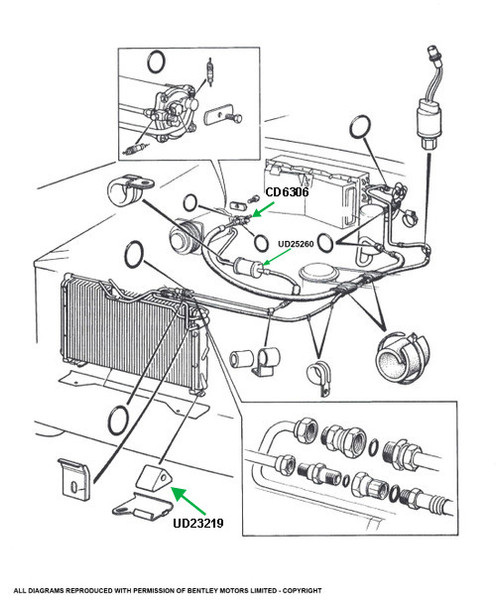 CD6306

UD25260

UD23219

ALL DIAGRAMS REPRODUCED WITH PERMISSION OF BENTLEY MOTORS LIMITED - COPYRIGHT