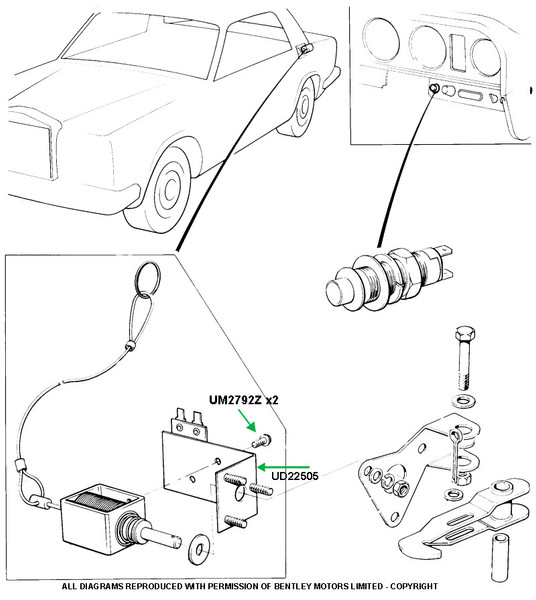 UM2792Z x2

UD22505

ALL DIAGRAMS REPRODUCED WITH PERMISSION OF BENTLEY MOTORS LIMITED - COPYRIGHT