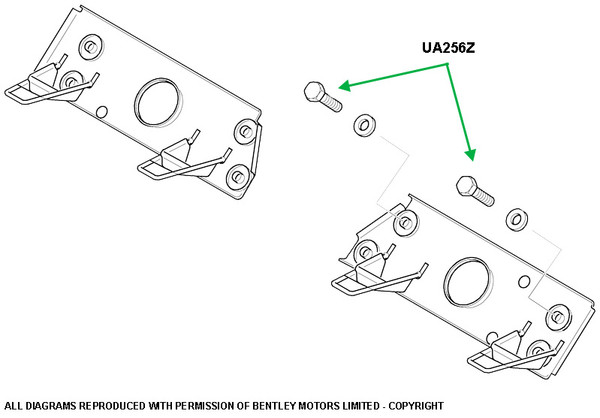 UA256Z

ALL DIAGRAMS REPRODUCED WITH PERMISSION OF BENTLEY MOTORS LIMITED - COPYRIGHT