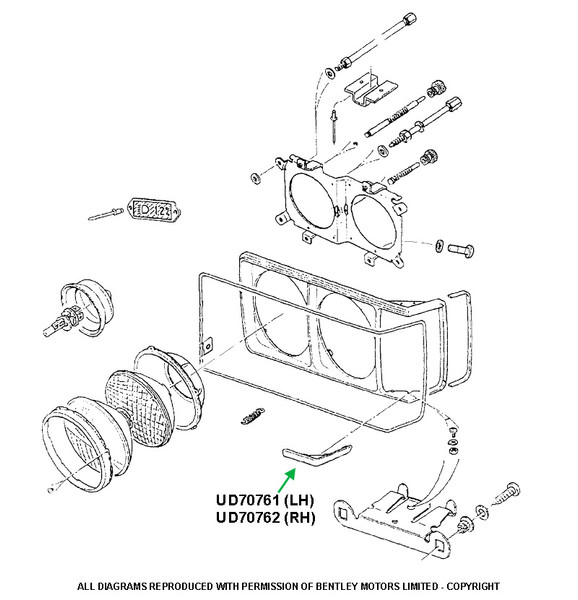 UD70761 (LH)
UD70762 (RH)

ALL DIAGRAMS REPRODUCED WITH PERMISSION OF BENTLEY MOTORS LIMITED - COPYRIGHT