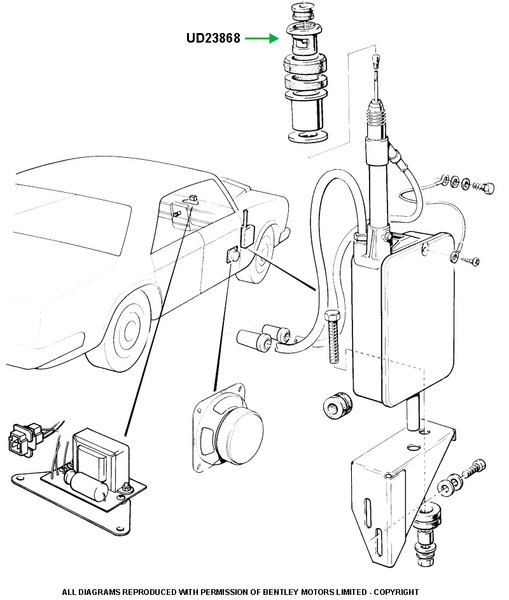 UD23868

ALL DIAGRAMS REPRODUCED WITH PERMISSION OF BENTLEY MOTORS LIMITED - COPYRIGHT