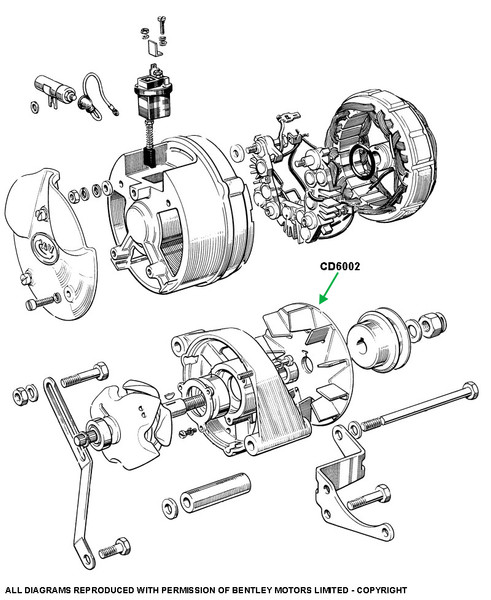 CD6002

ALL DIAGRAMS REPRODUCED WITH PERMISSION OF BENTLEY MOTORS LIMITED - COPYRIGHT