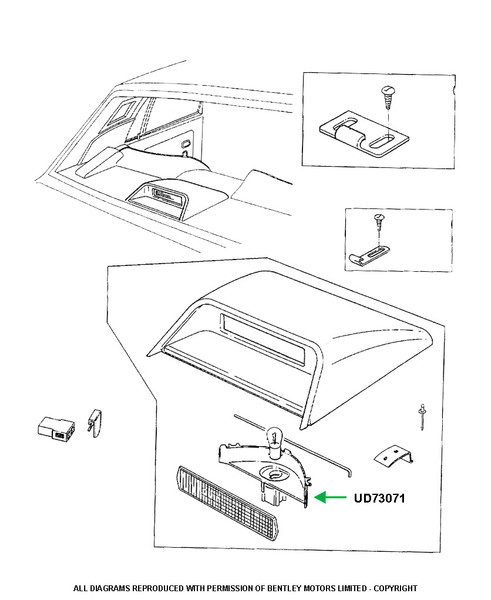 UD73071

ALL DIAGRAMS REPRODUCED WITH PERMISSION OF BENTLEY MOTORS LIMITED - COPYRIGHT