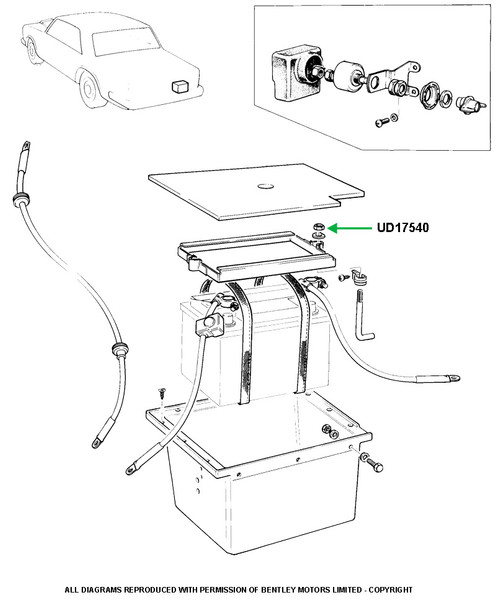 UD17540

ALL DIAGRAMS REPRODUCED WITH PERMISSION OF BENTLEY MOTORS LIMITED - COPYRIGHT