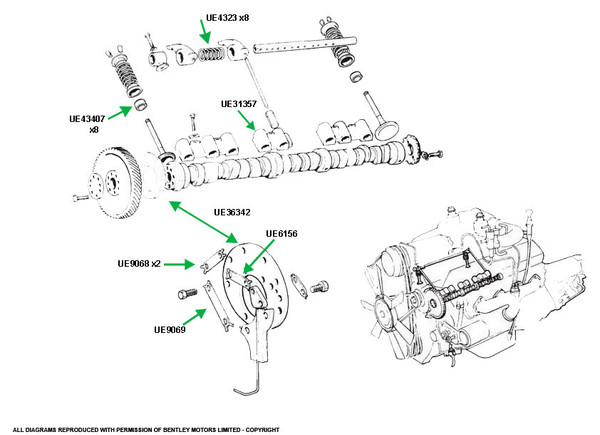 UE4323 x8

UE43407 x8

UE31357

UE36342

UE6156

UE9068 x2

UE9069

ALL DIAGRAMS REPRODUCED WITH PERMISSION OF BENTLEY MOTORS LIMITED - COPYRIGHT