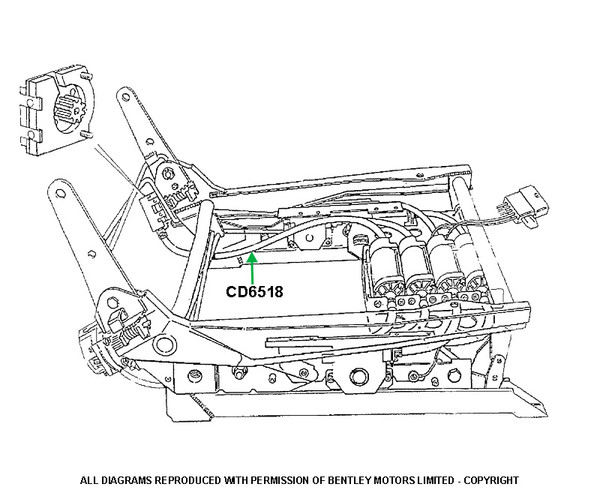 CD6518

ALL DIAGRAMS REPRODUCED WITH PERMISSION OF BENTLEY MOTORS LIMITED - COPYRIGHT