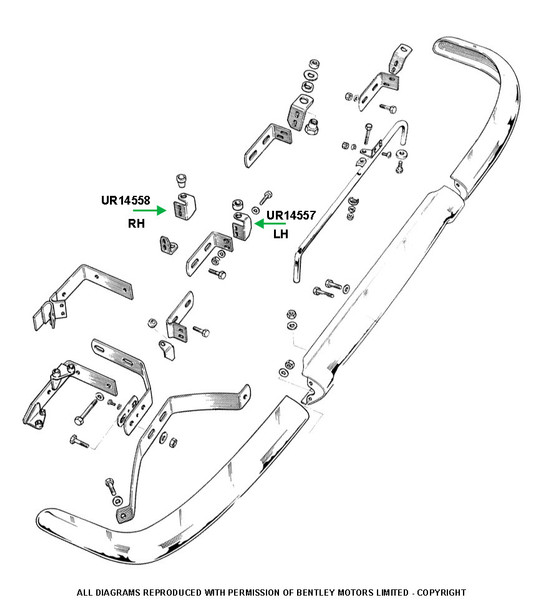 UR14558
RH

UR14557
LH

ALL DIAGRAMS REPRODUCED WITH PERMISSION OF BENTLEY MOTORS LIMITED - COPYRIGHT