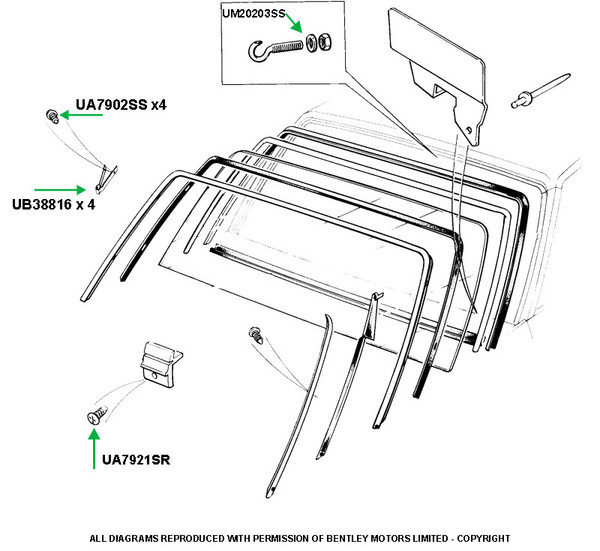 UM20203SS

UA7902SS x4

UB38816 x 4

UA7921SR

ALL DIAGRAMS REPRODUCED WITH PERMISSION OF BENTLEY MOTORS LIMITED - COPYRIGHT