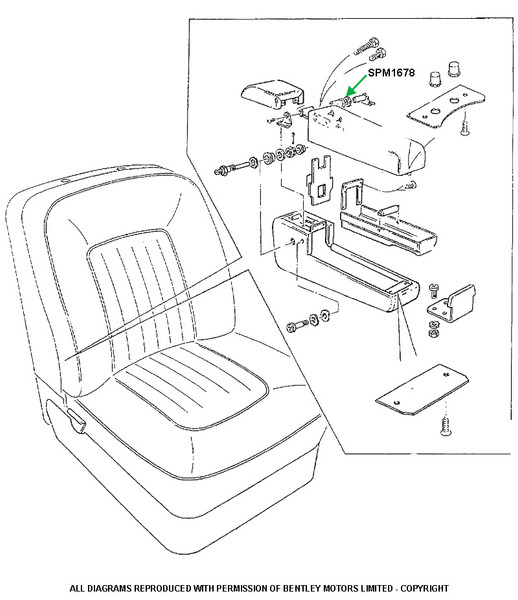 SPM1678

ALL DIAGRAMS REPRODUCED WITH PERMISSION OF BENTLEY MOTORS LIMITED - COPYRIGHT