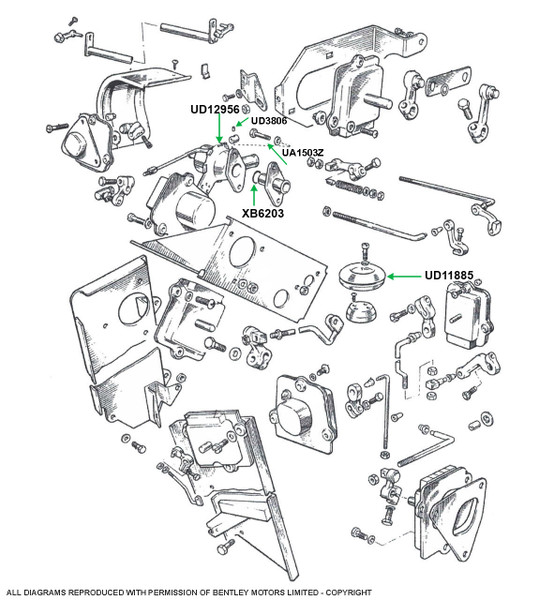 UD12956
UD3806
UA1503Z
XB6203
UD11885

ALL DIAGRAMS REPRODUCED WITH PERMISSION OF BENTLEY MOTORS LIMITED - COPYRIGHT