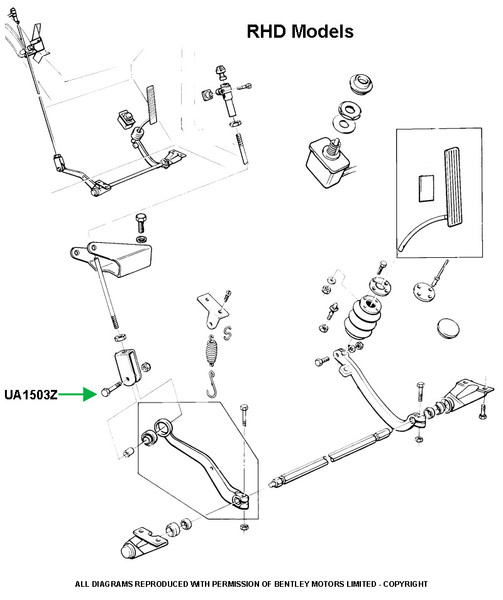 RHD Models

UA1503Z

ALL DIAGRAMS REPRODUCED WITH PERMISSION OF BENTLEY MOTORS LIMITED - COPYRIGHT