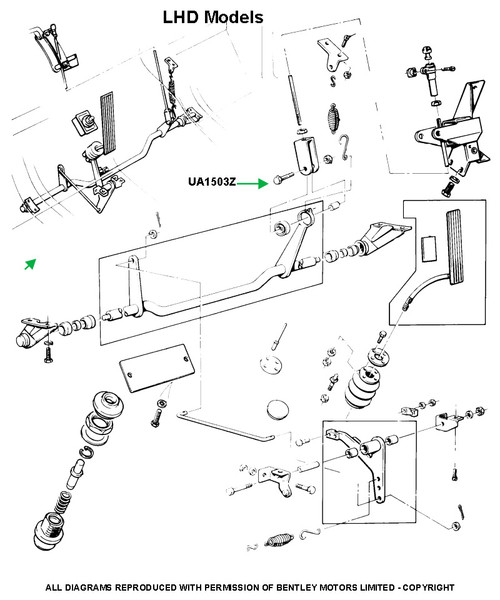 LHD Models

UA1503Z

ALL DIAGRAMS REPRODUCED WITH PERMISSION OF BENTLEY MOTORS LIMITED - COPYRIGHT