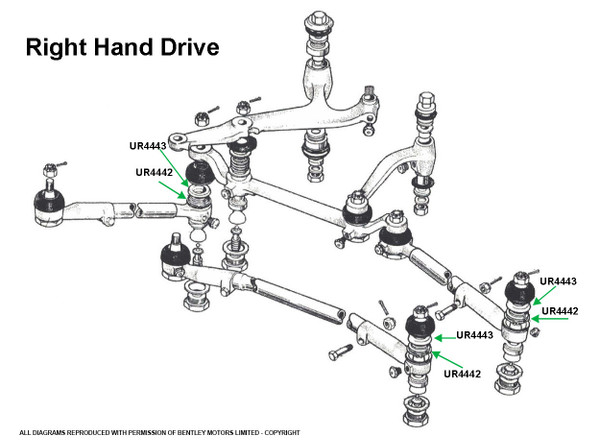 Right Hand Drive

UR4443

UR4442

UR4443

UR4442

UR4443

UR4442

ALL DIAGRAMS REPRODUCED WITH PERMISSION OF BENTLEY MOTORS LIMITED - COPYRIGHT