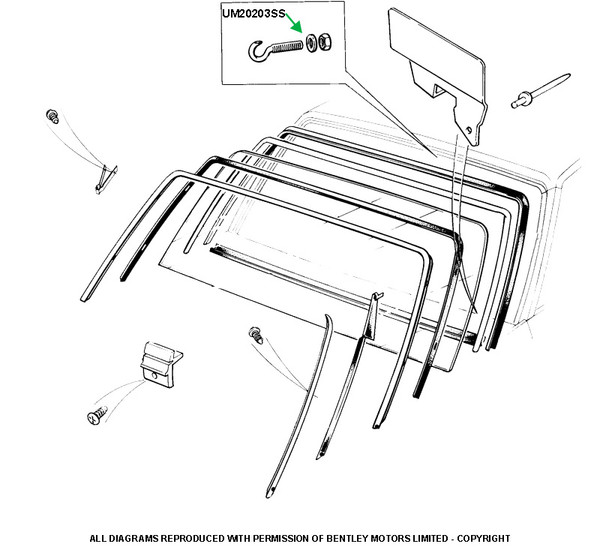 UM20203SS

ALL DIAGRAMS REPRODUCED WITH PERMISSION OF BENTLEY MOTORS LIMITED - COPYRIGHT