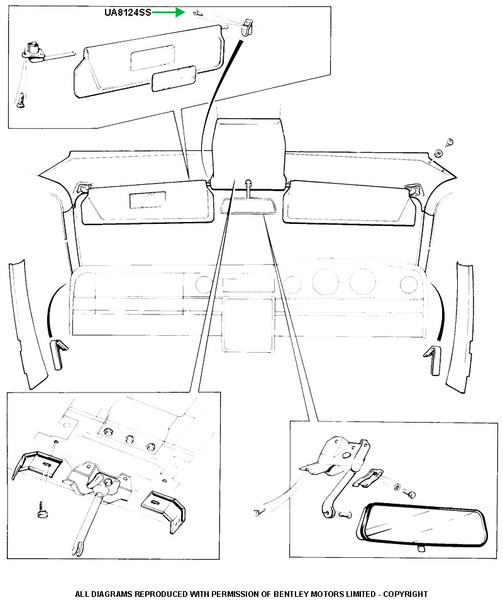 UA8124SS

ALL DIAGRAMS REPRODUCED WITH PERMISSION OF BENTLEY MOTORS LIMITED - COPYRIGHT