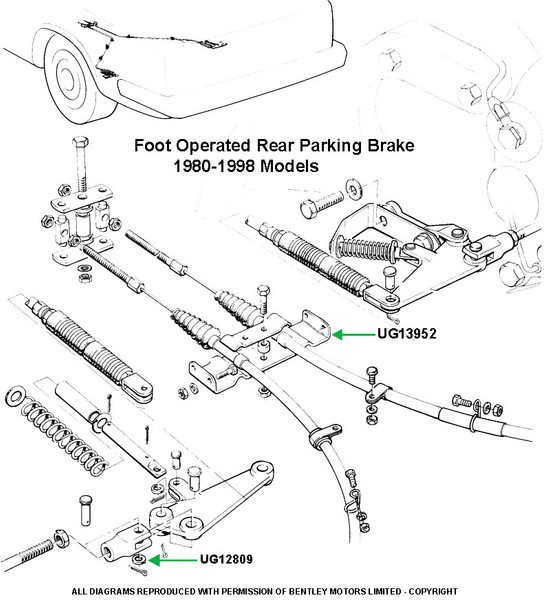 Foot Operated Rear Parking Brake
1980-1998 Models

UG13952

UG12809

ALL DIAGRAMS REPRODUCED WITH PERMISSION OF BENTLEY MOTORS LIMITED - COPYRIGHT