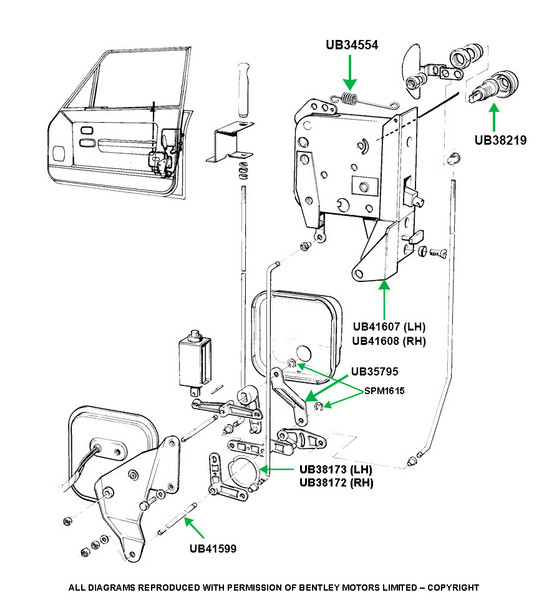 UB34554

UB38219

UB41607 (LH)
UB41608 (RH)

UB35795

SPM1615

UB38173 (LH)
UB38172 (RH)

UB41599

ALL DIAGRAMS REPRODUCED WITH PERMISSION OF BENTLEY MOTORS LIMITED – COPYRIGHT