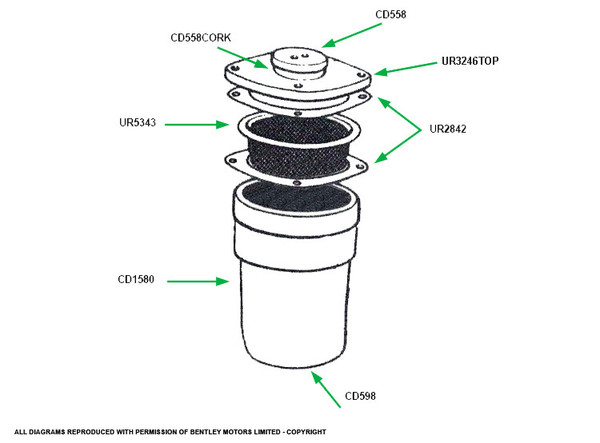 CD558

CD558CORK

UR3246TOP

UR5343

UR2842

CD1580

CD598

ALL DIAGRAMS REPRODUCED WITH PERMISSION OF BENTLEY MOTORS LIMITED - COPYRIGHT