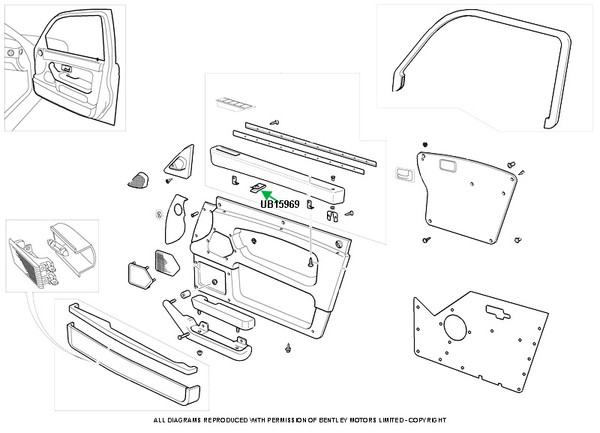 UB15969

ALL DIAGRAMS REPRODUCED WITH PERMISSION OF BENTLEY MOTORS LIMITED - COPYRIGHT