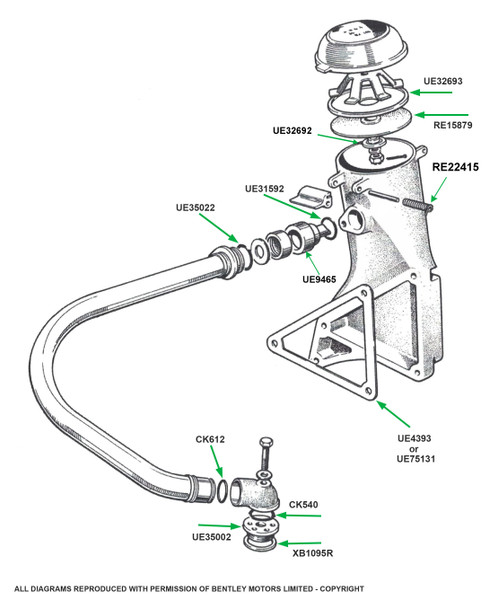 UE32693

RE15879

UE32692

RE22415

UE31592

UE35022

UE9465

UE4393
or
UE75131

CK612

CK540

UE35002

XB1095R

ALL DIAGRAMS REPRODUCED WITH PERMISSION OF BENTLEY MOTORS LIMITED - COPYRIGHT