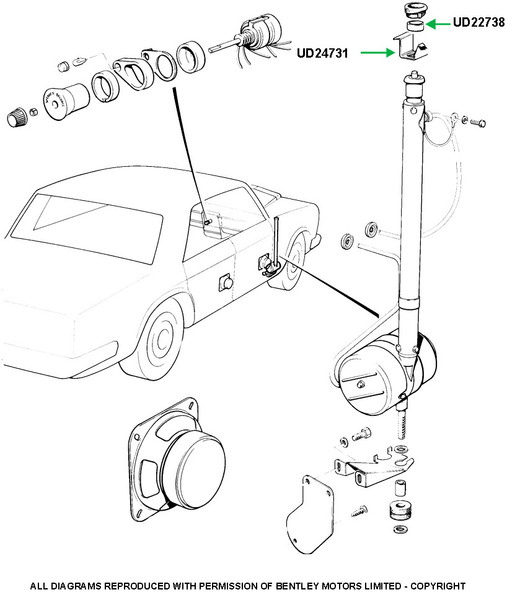 UD22738

UD24731

ALL DIAGRAMS REPRODUCED WITH PERMISSION OF BENTLEY MOTORS LIMITED - COPYRIGHT