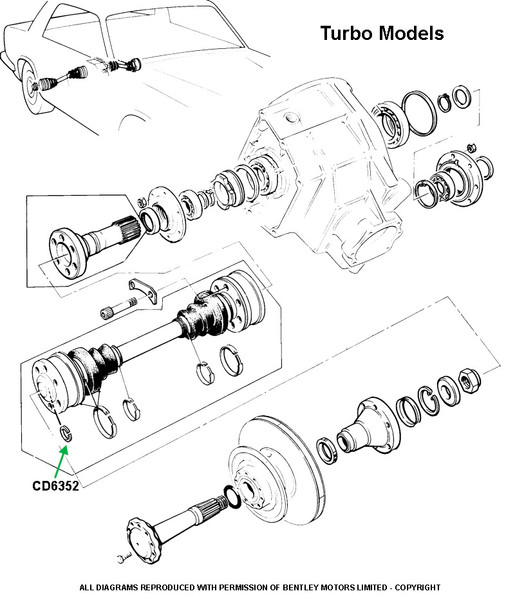 Turbo Models

CD6352

ALL DIAGRAMS REPRODUCED WITH PERMISSION OF BENTLEY MOTORS LIMITED - COPYRIGHT