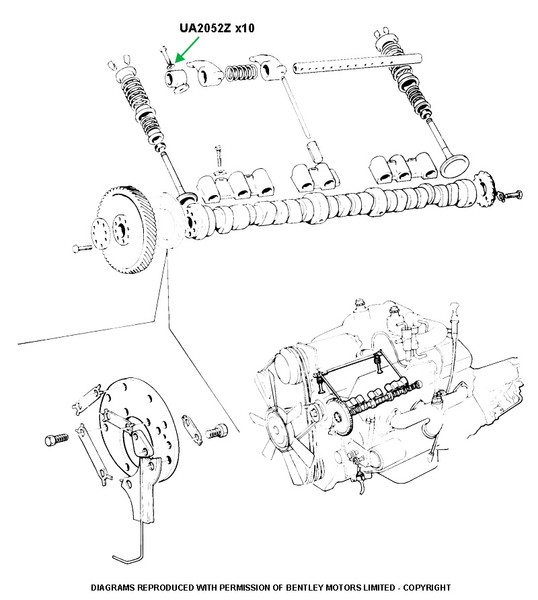 UA2052Z x10

DIAGRAMS REPRODUCED WITH PERMISSION OF BENTLEY MOTORS LIMITED - COPYRIGHT