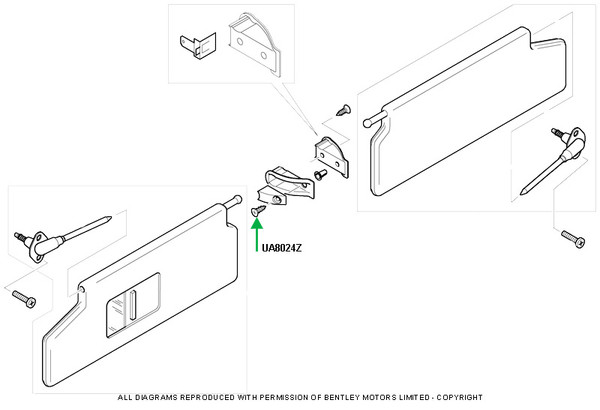 UA8024Z

ALL DIAGRAMS REPRODUCED WITH PERMISSION OF BENTLEY MOTORS LIMITED - COPYRIGHT