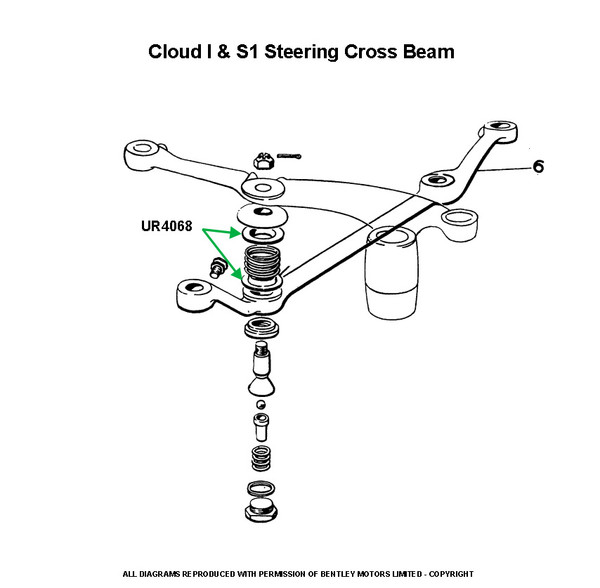 Cloud I & S1 Steering Cross Beam

6

UR4068

ALL DIAGRAMS REPRODUCED WITH PERMISSION OF BENTLEY MOTORS LIMITED - COPYRIGHT