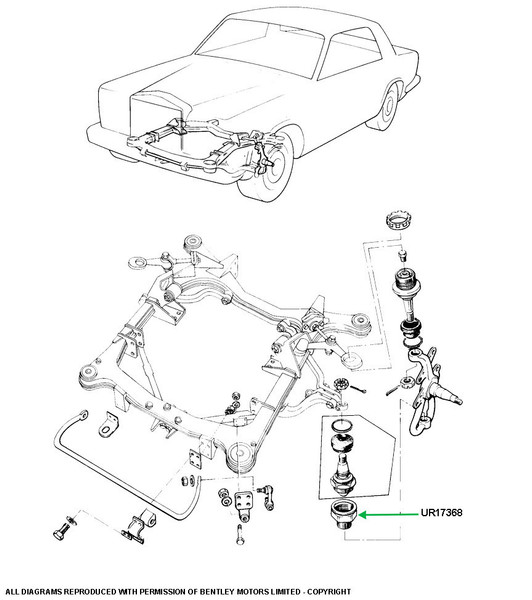 UR17368

ALL DIAGRAMS REPRODUCED WITH PERMISSION OF BENTLEY MOTORS LIMITED - COPYRIGHT