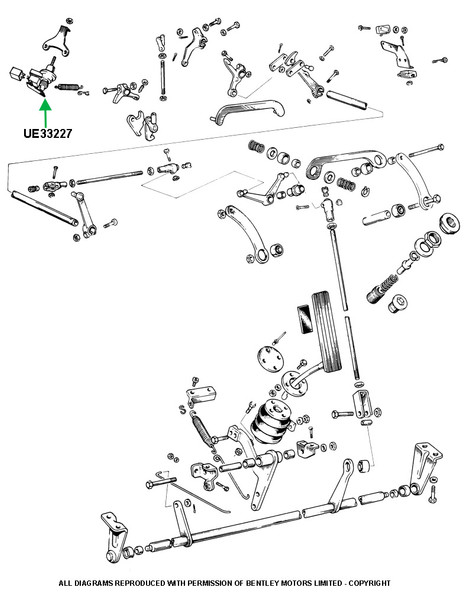 UE33227

ALL DIAGRAMS REPRODUCED WITH PERMISSION OF BENTLEY MOTORS LIMITED - COPYRIGHT