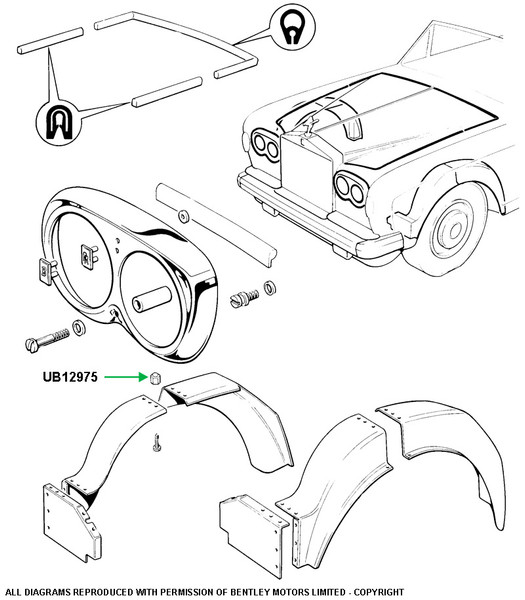 UB12975

ALL DIAGRAMS REPRODUCED WITH PERMISSION OF BENTLEY MOTORS LIMITED - COPYRIGHT