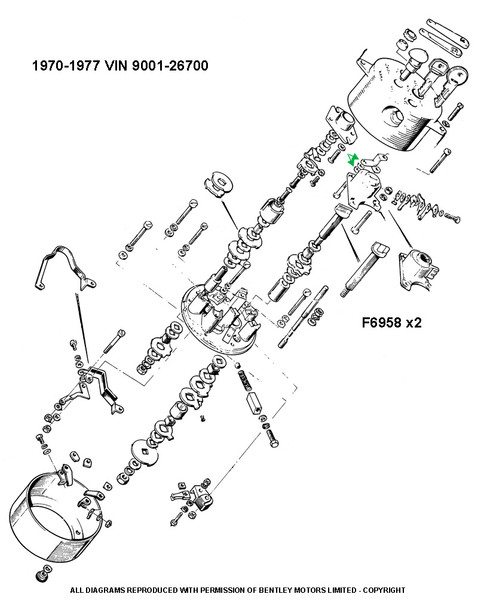 1970-1977 VIN 9001-26700

F6958 x2

ALL DIAGRAMS REPRODUCED WITH PERMISSION OF BENTLEY MOTORS LIMITED - COPYRIGHT